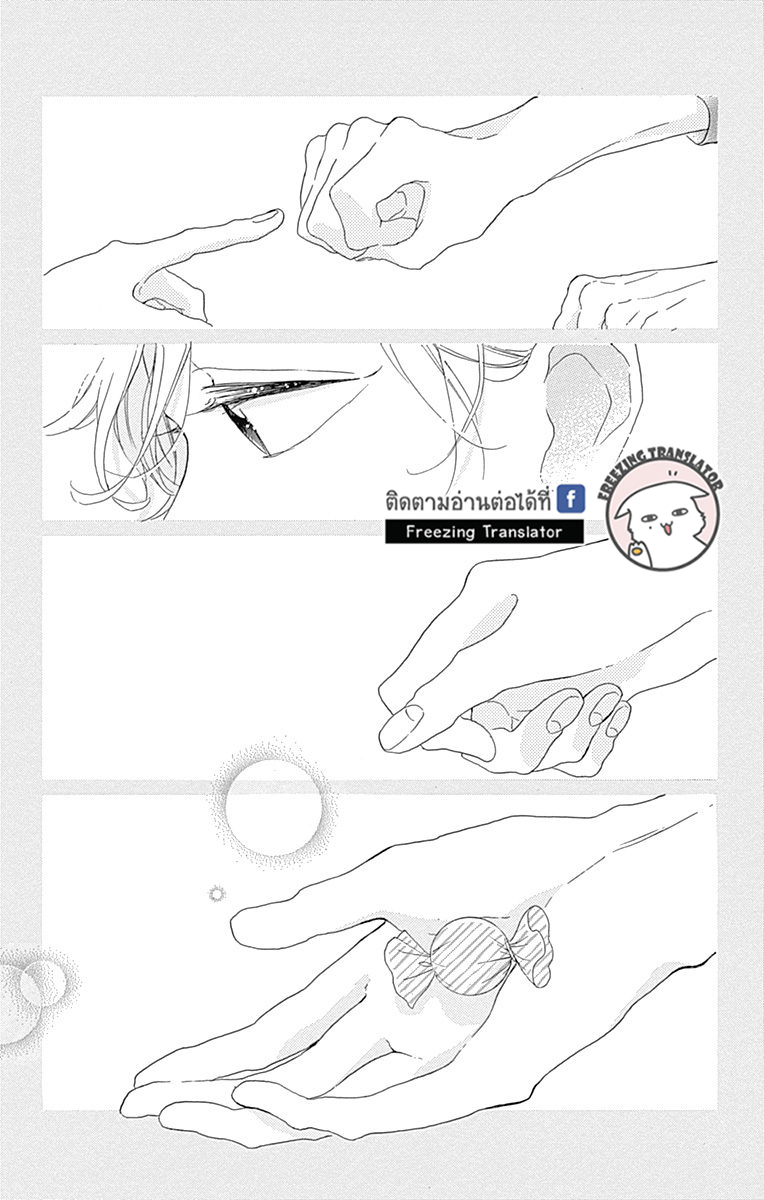 ติดตามอ่านต่อได้ที่ f
Freezing Translator
FREEZING TRANSLATOR