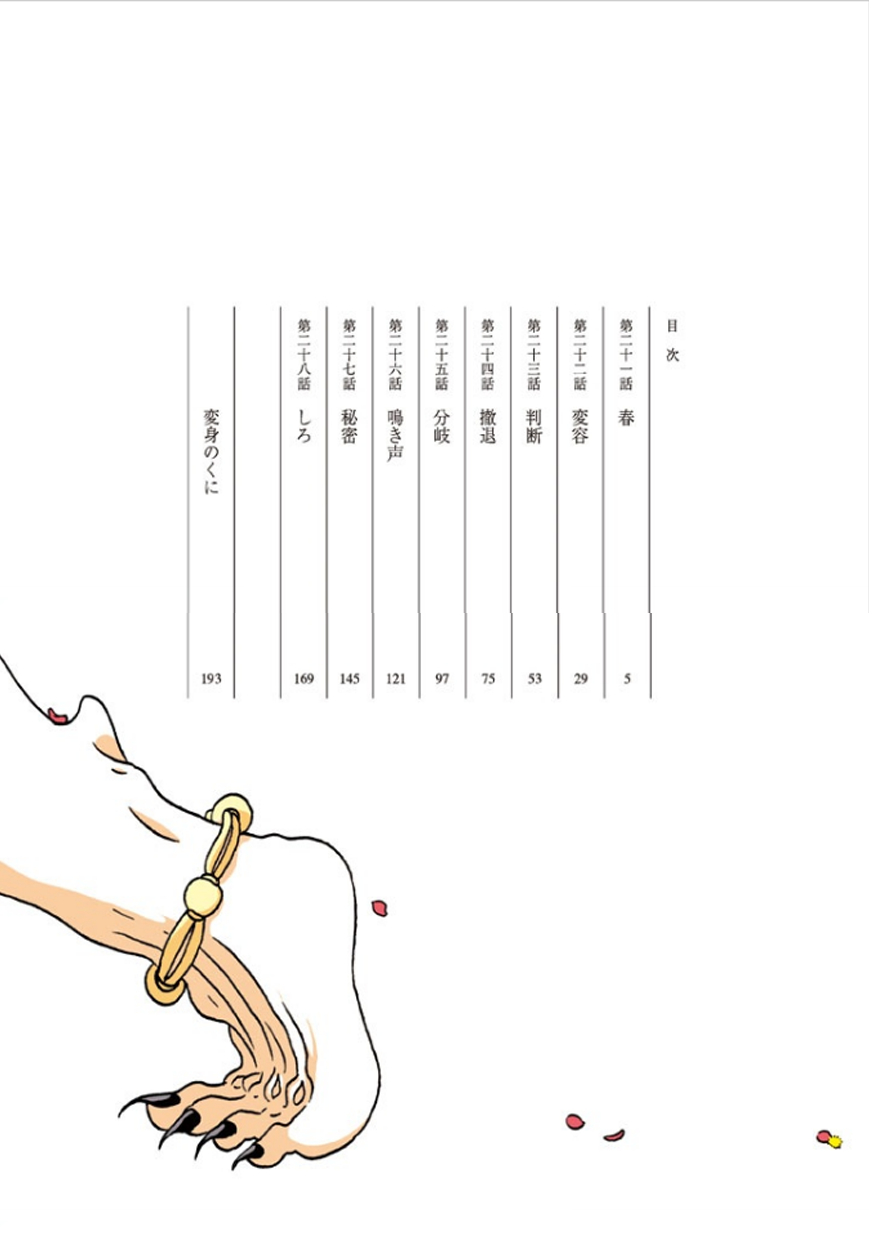 目次

第二十一話　春　5

第二十二話　変容　29

第二十三話　判断　53

第二十四話　撤退　75

第二十五話　分岐　97

第二十六話　鳴き声　121

第二十七話　秘密　145

第二十八話　しろ　169

変身のくに　193