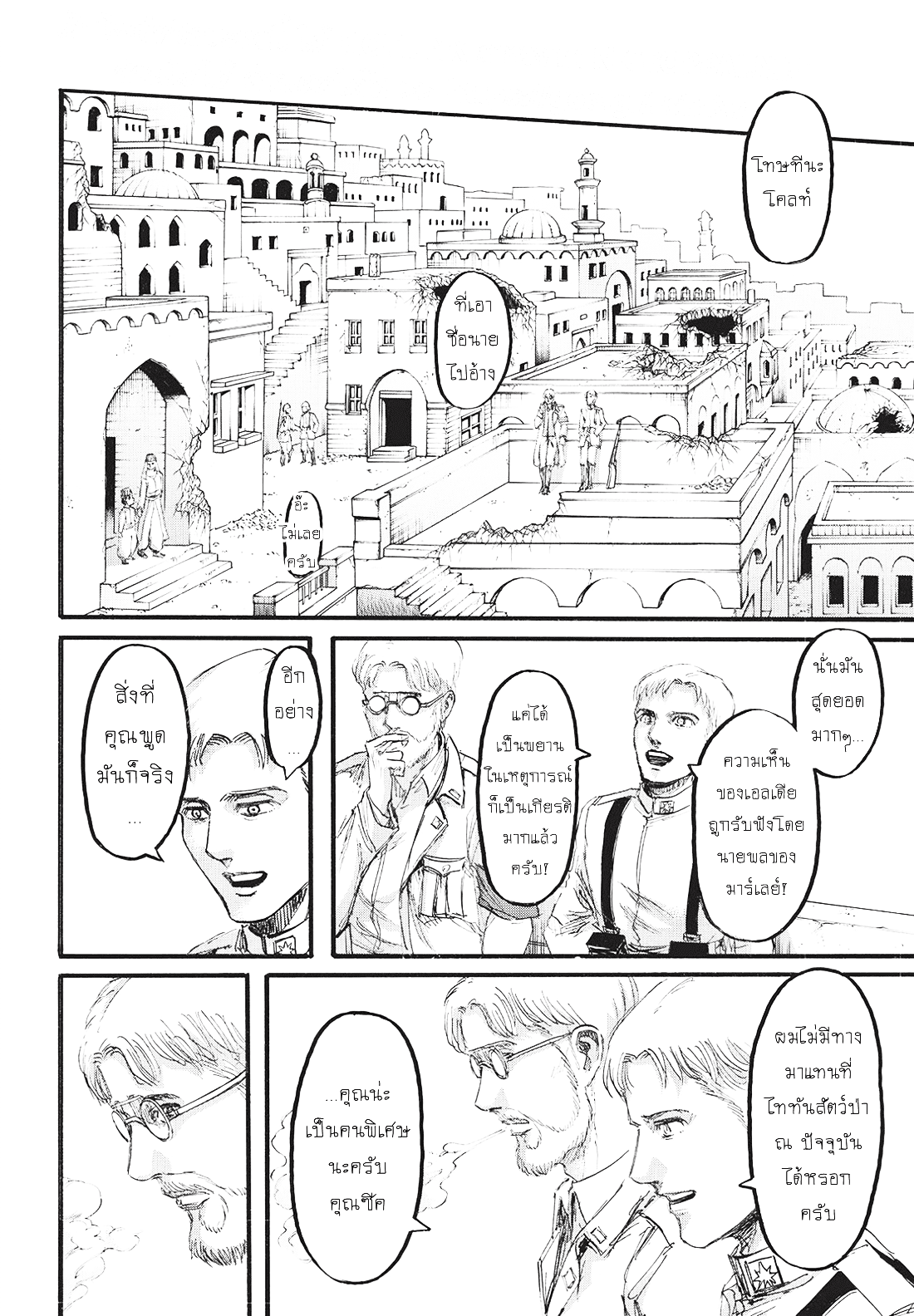 โทษทีนะ โคลท์

ที่เอา ชื่อนาย ไปอ้าง

อ๊ะ ไม่เลย ครับ

นั่นมัน สุดยอด มากๆ...

ความเห็น ของเอลเดีย ถูกรับฟังโดย นายพลของ มาร์เลย์!

แค่ได้ เป็นพยาน ในเหตุการณ์ ก็เป็นเกียรติ มากแล้ว ครับ!

อีก อย่าง ...

สิ่งที่ คุณพูด มันก็จริง ...

ผมไม่มีทาง มาแทนที่ ไททันสัตว์ป่า ณ ปัจจุบัน ได้หรอก ครับ

...คุณน่ะ เป็นคนพิเศษ นะครับ คุณซีค